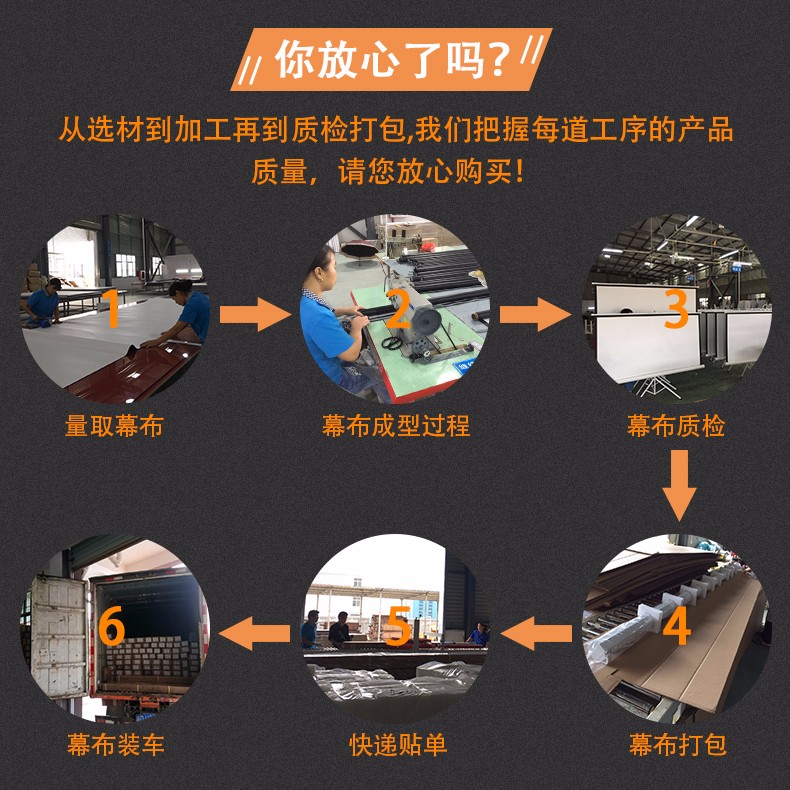 你放心了吗？

从选材到加工再到质检打包,我们把握每道工序的产品质量，请您放心购买！

1
量取幕布

2
幕布成型过程

3
幕布质检

4
幕布打包

5
快递贴单

6
幕布装车